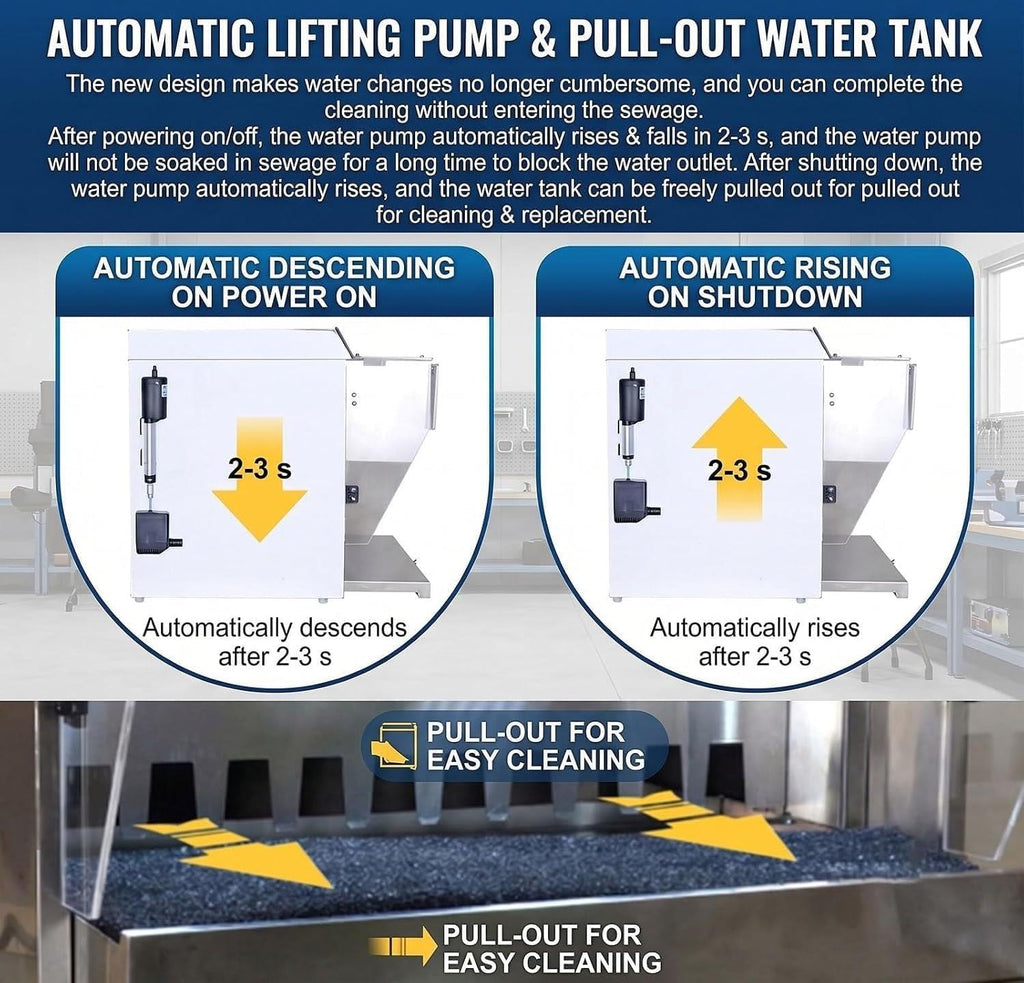 AUTOMATIC LIFTING PUMP & PULL-OUT WATER TANK

The new design makes water changes no longer cumbersome, and you can complete the cleaning without entering the sewage.
After powering on/off, the water pump automatically rises & falls in 2-3 s, and the water pump will not be soaked in sewage for a long time to block the water outlet. After shutting down, the water pump automatically rises, and the water tank can be freely pulled out for pulled out for cleaning & replacement.

AUTOMATIC DESCENDING ON POWER ON

2-3 s

Automatically descends after 2-3 s

AUTOMATIC RISING ON SHUTDOWN

2-3 s

Automatically rises after 2-3 s

PULL-OUT FOR EASY CLEANING

PULL-OUT FOR EASY CLEANING