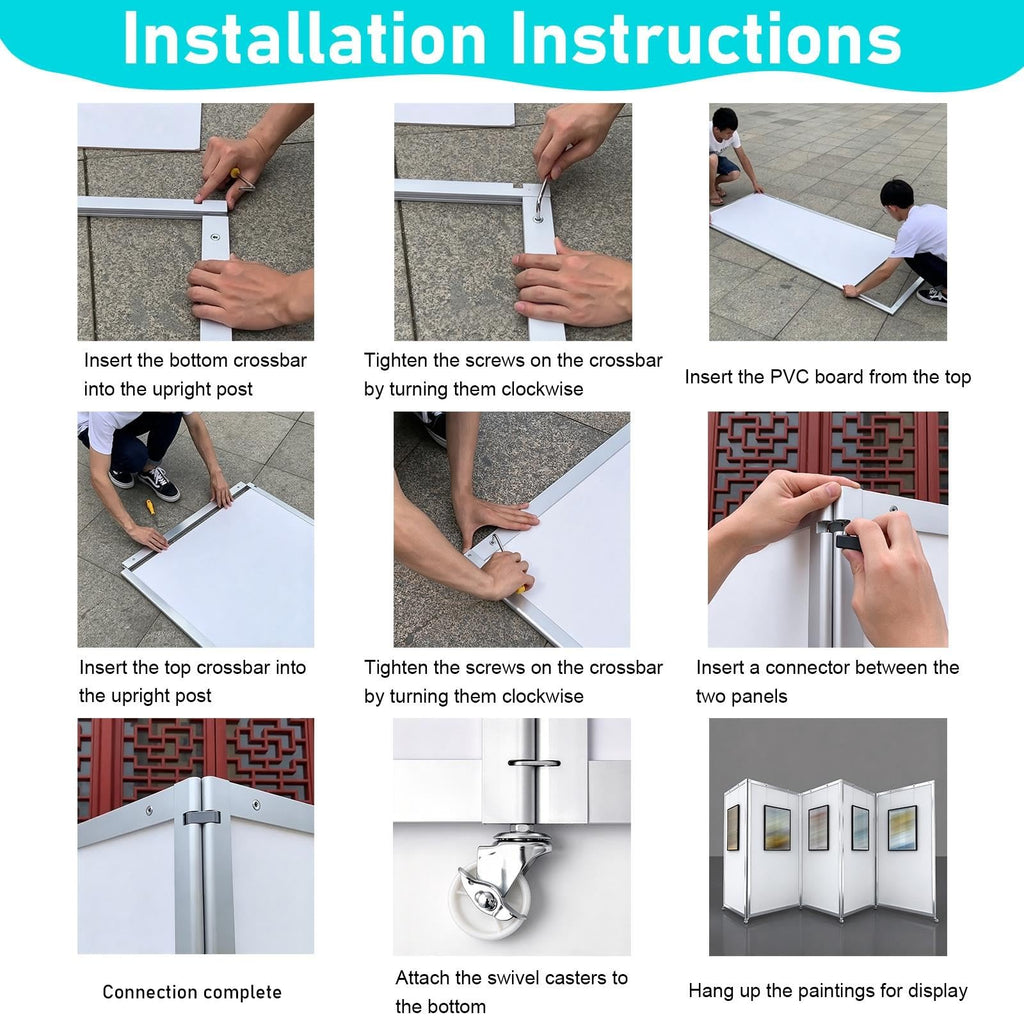 Installation Instructions

Insert the bottom crossbar into the upright post

Tighten the screws on the crossbar by turning them clockwise

Insert the PVC board from the top

Insert the top crossbar into the upright post

Tighten the screws on the crossbar by turning them clockwise

Insert a connector between the two panels

Connection complete

Attach the swivel casters to the bottom

Hang up the paintings for display